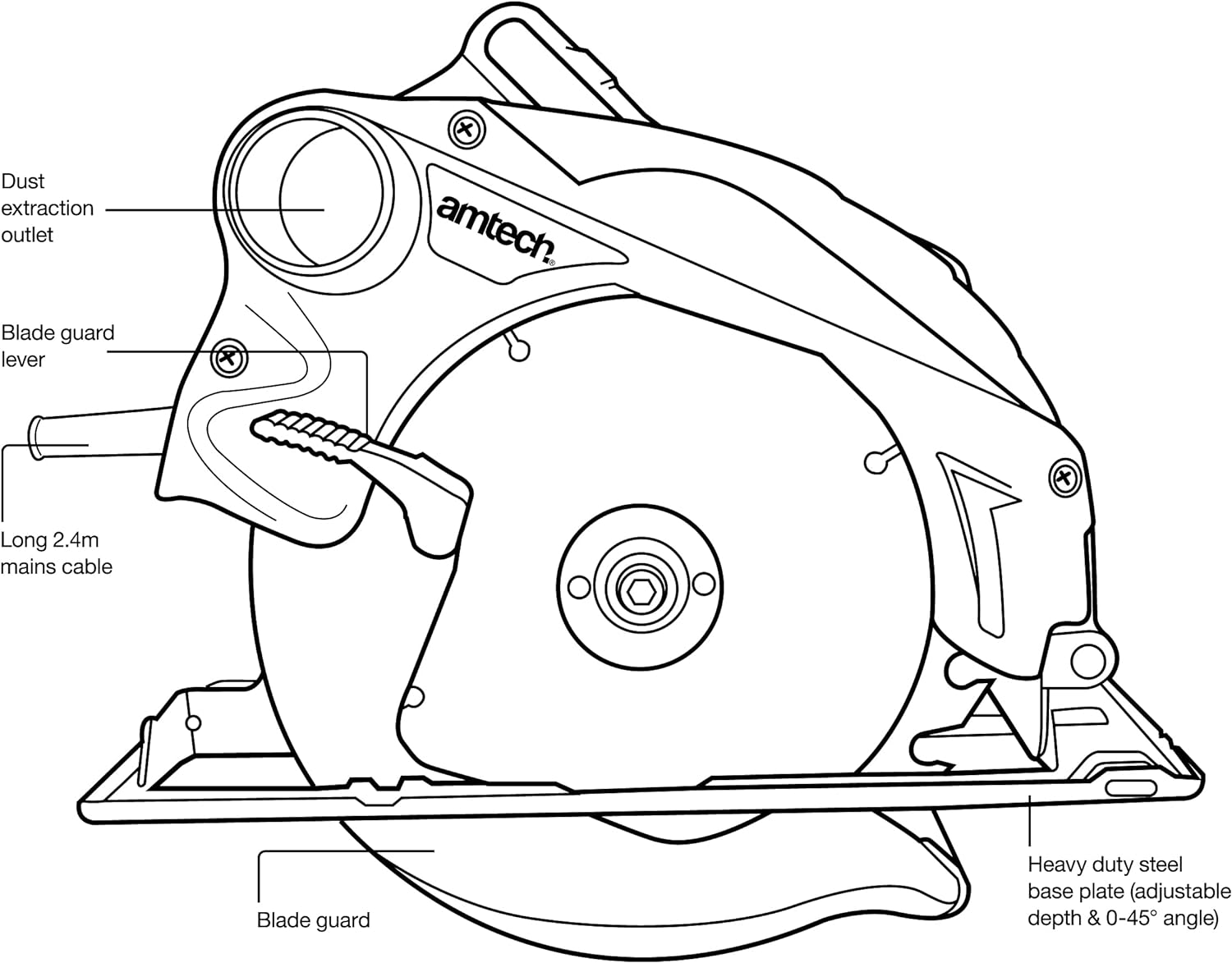 Dust extraction outlet

amtech®

Blade guard lever

Long 2.4m mains cable

Blade guard

Heavy duty steel base plate (adjustable depth & 0-45° angle)